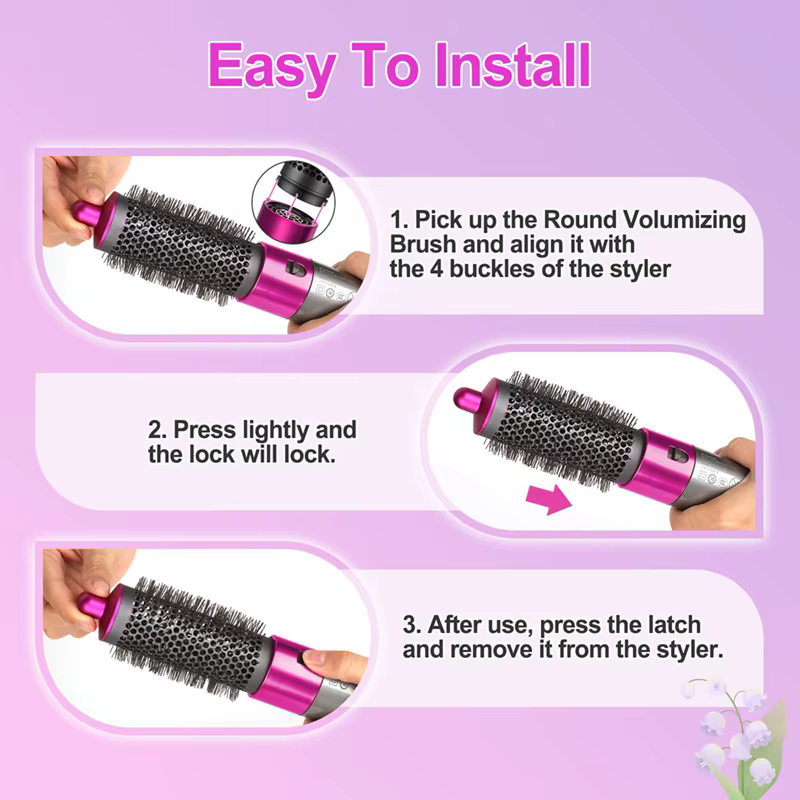 Easy To Install

1. Pick up the Round Volumizing Brush and align it with the 4 buckles of the styler

2. Press lightly and the lock will lock.

3. After use, press the latch and remove it from the styler.