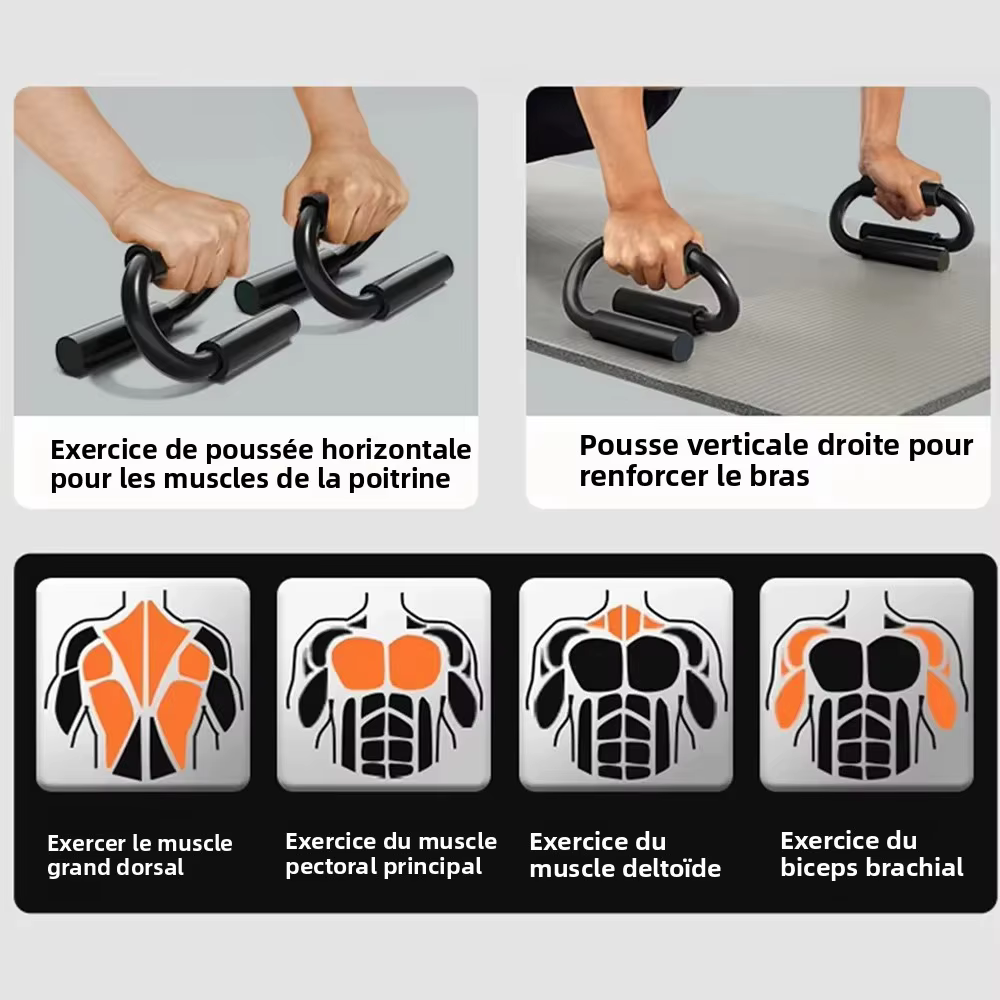 Exercice de poussée horizontale pour les muscles de la poitrine

Pousse verticale droite pour renforcer le bras

Exercer le muscle grand dorsal

Exercice du muscle pectoral principal

Exercice du muscle deltoïde

Exercice du biceps brachial