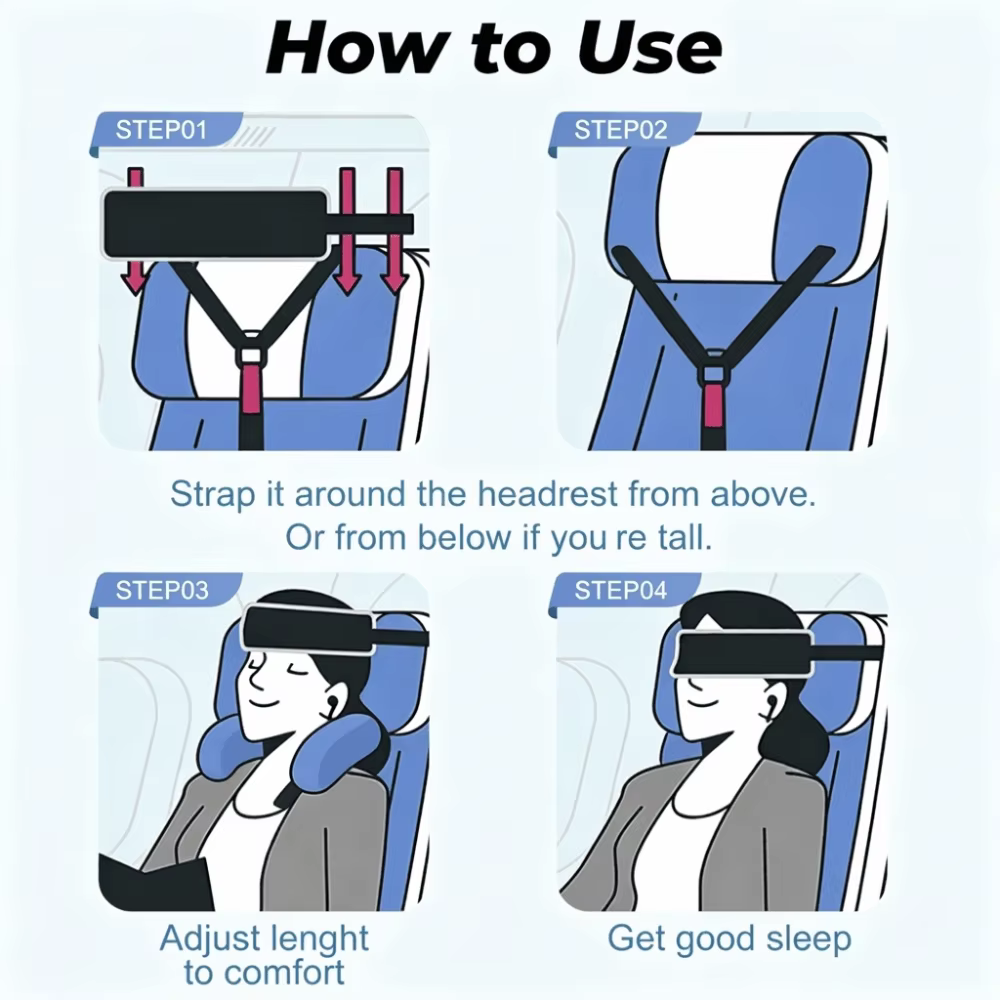 How to Use

STEP01

STEP02

Strap it around the headrest from above. Or from below if you re tall.

STEP03

STEP04

Adjust lenght to comfort

Get good sleep