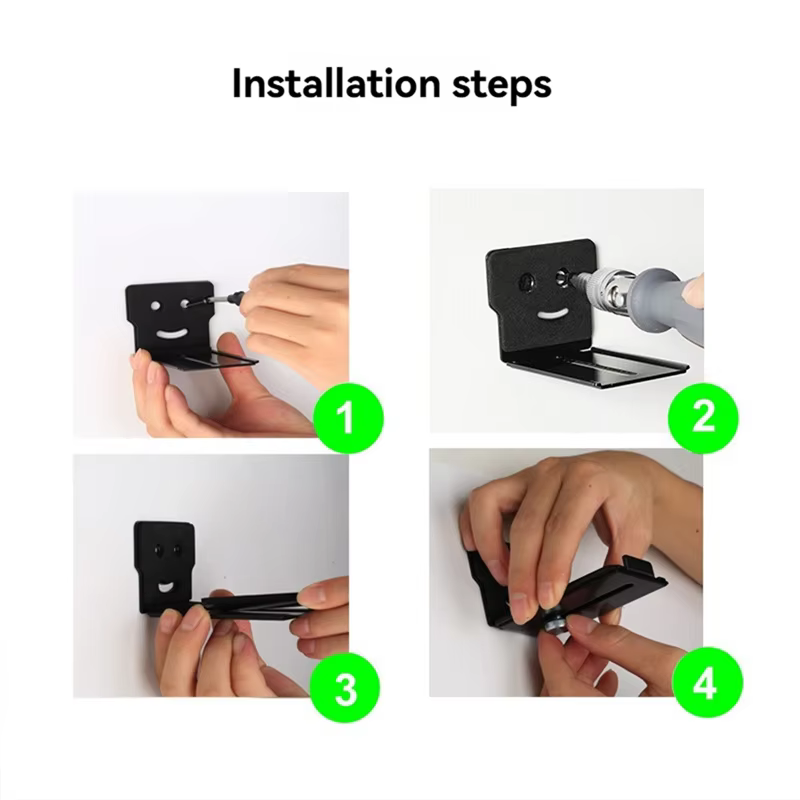 Installation steps

1

2

3

4